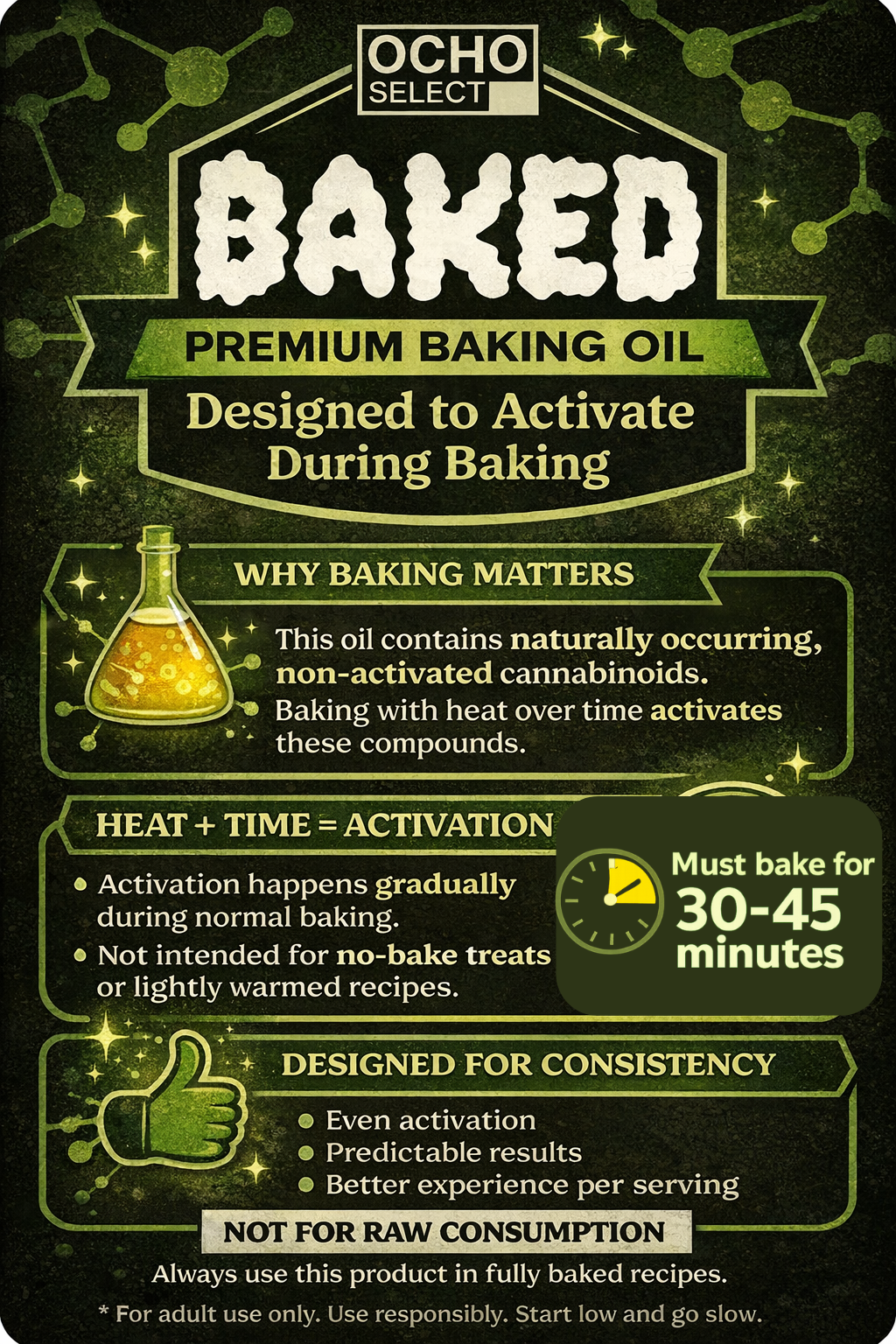 OCHO
SELECT

BAKED

PREMIUM BAKING OIL

Designed to Activate During Baking

WHY BAKING MATTERS

This oil contains naturally occurring, non-activated cannabinoids.

Baking with heat over time activates these compounds.

HEAT + TIME = ACTIVATION

• Activation happens gradually during normal baking.
• Not intended for no-bake treats or lightly warmed recipes.

Must bake for 30-45 minutes

DESIGNED FOR CONSISTENCY

• Even activation
• Predictable results
• Better experience per serving

NOT FOR RAW CONSUMPTION

Always use this product in fully baked recipes.

* For adult use only. Use responsibly. Start low and go slow.